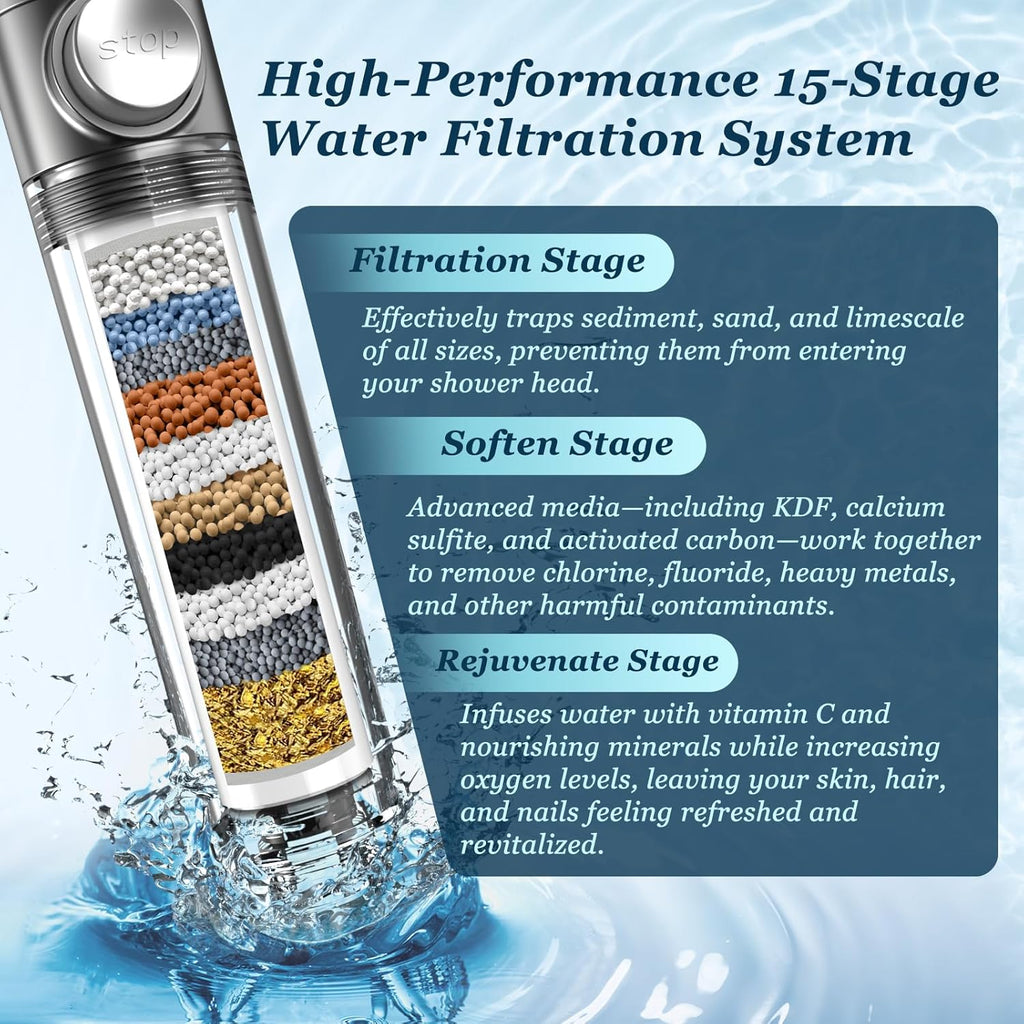 stop

High-Performance 15-Stage Water Filtration System

Filtration Stage

Effectively traps sediment, sand, and limescale of all sizes, preventing them from entering your shower head.

Soften Stage

Advanced media—including KDF, calcium sulfite, and activated carbon—work together to remove chlorine, fluoride, heavy metals, and other harmful contaminants.

Rejuvenate Stage

Infuses water with vitamin C and nourishing minerals while increasing oxygen levels, leaving your skin, hair, and nails feeling refreshed and revitalized.