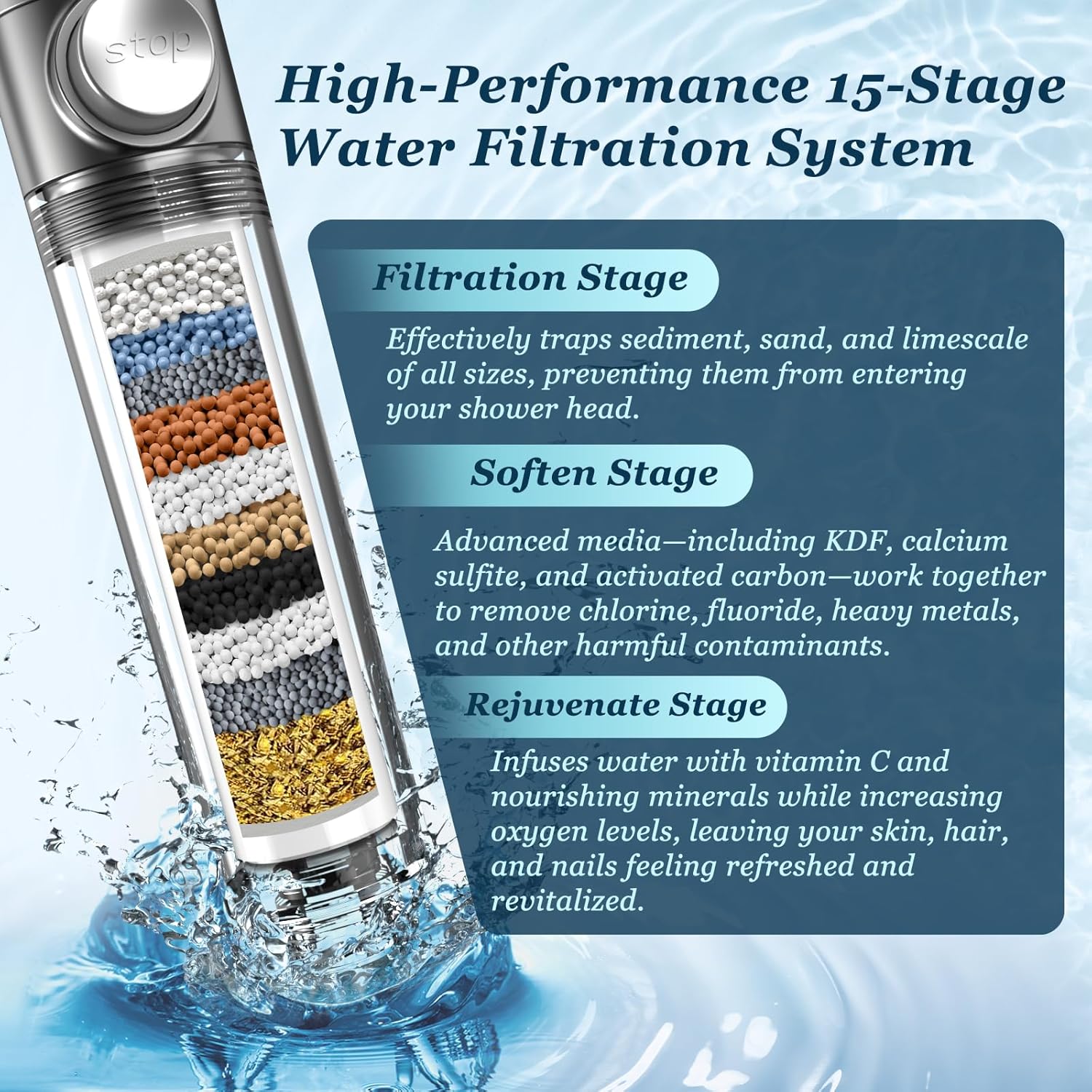 stop

High-Performance 15-Stage Water Filtration System

Filtration Stage

Effectively traps sediment, sand, and limescale of all sizes, preventing them from entering your shower head.

Soften Stage

Advanced media—including KDF, calcium sulfite, and activated carbon—work together to remove chlorine, fluoride, heavy metals, and other harmful contaminants.

Rejuvenate Stage

Infuses water with vitamin C and nourishing minerals while increasing oxygen levels, leaving your skin, hair, and nails feeling refreshed and revitalized.