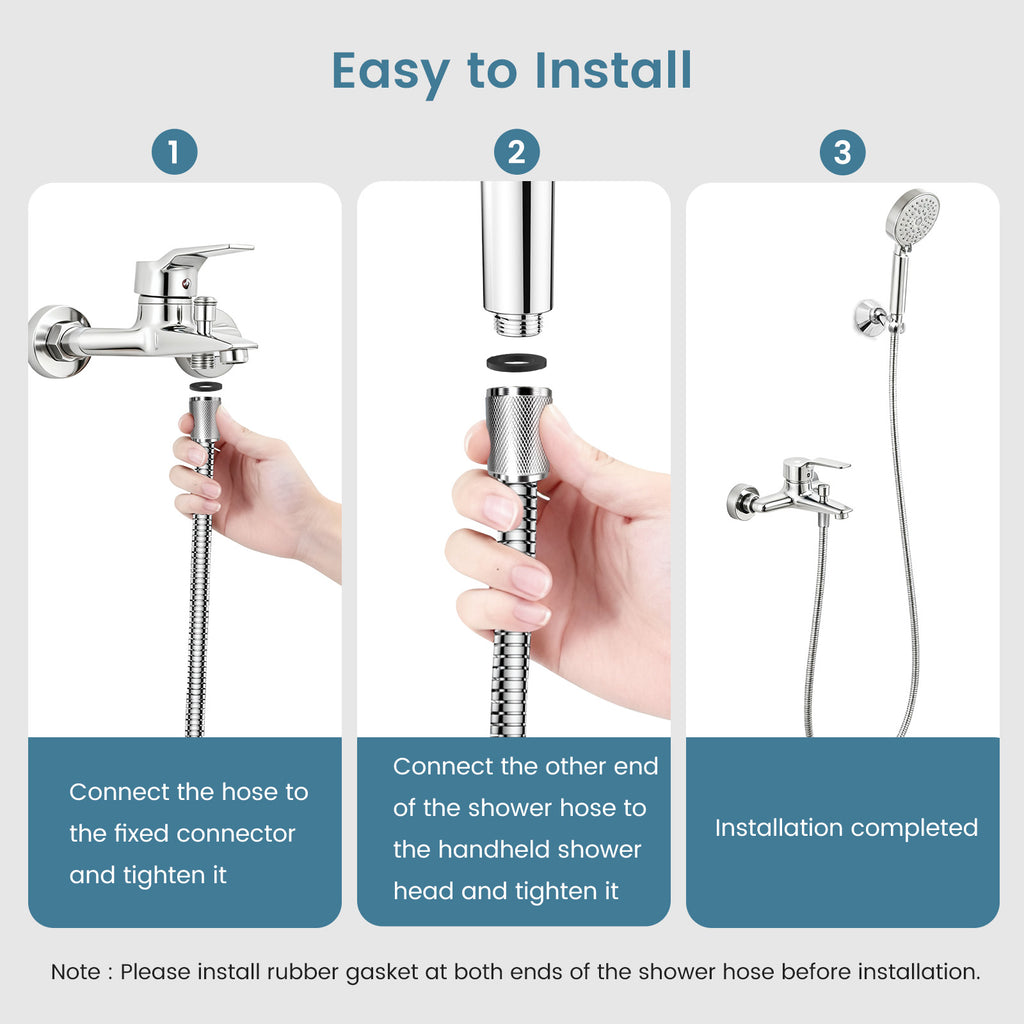 Easy to Install

1

Connect the hose to the fixed connector and tighten it

2

Connect the other end of the shower hose to the handheld shower head and tighten it

3

Installation completed

Note : Please install rubber gasket at both ends of the shower hose before installation.