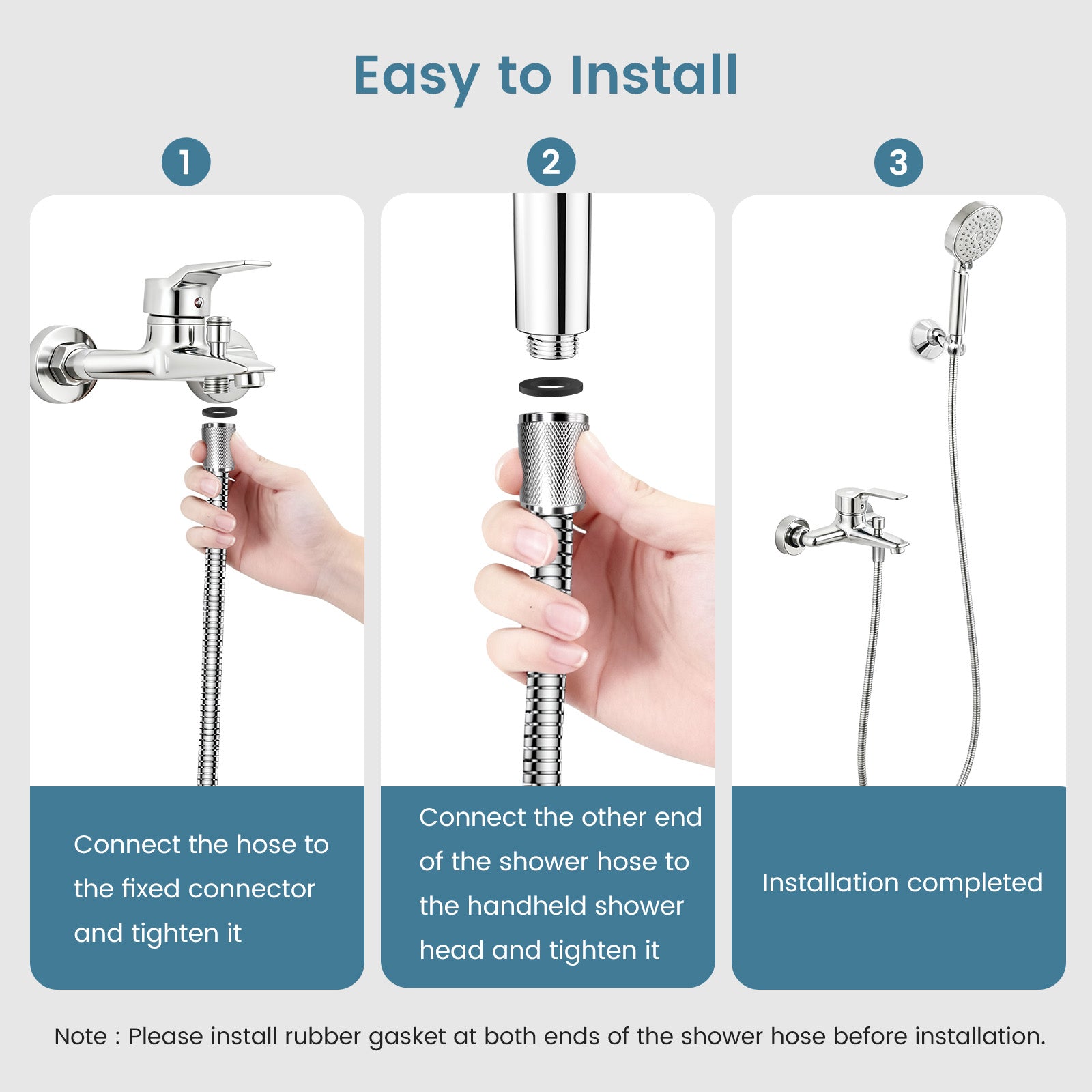 Easy to Install

1

Connect the hose to the fixed connector and tighten it

2

Connect the other end of the shower hose to the handheld shower head and tighten it

3

Installation completed

Note : Please install rubber gasket at both ends of the shower hose before installation.