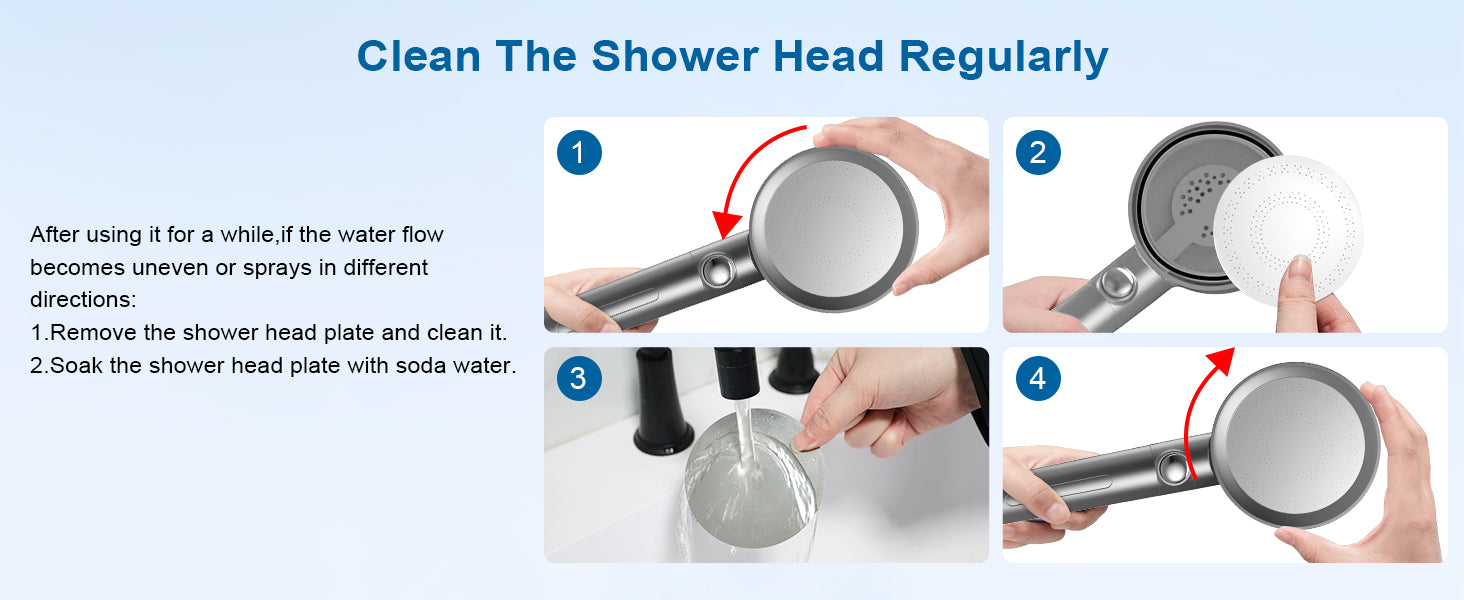 Clean The Shower Head Regularly

After using it for a while,if the water flow becomes uneven or sprays in different directions:
1.Remove the shower head plate and clean it.
2.Soak the shower head plate with soda water.

1

2

3

4